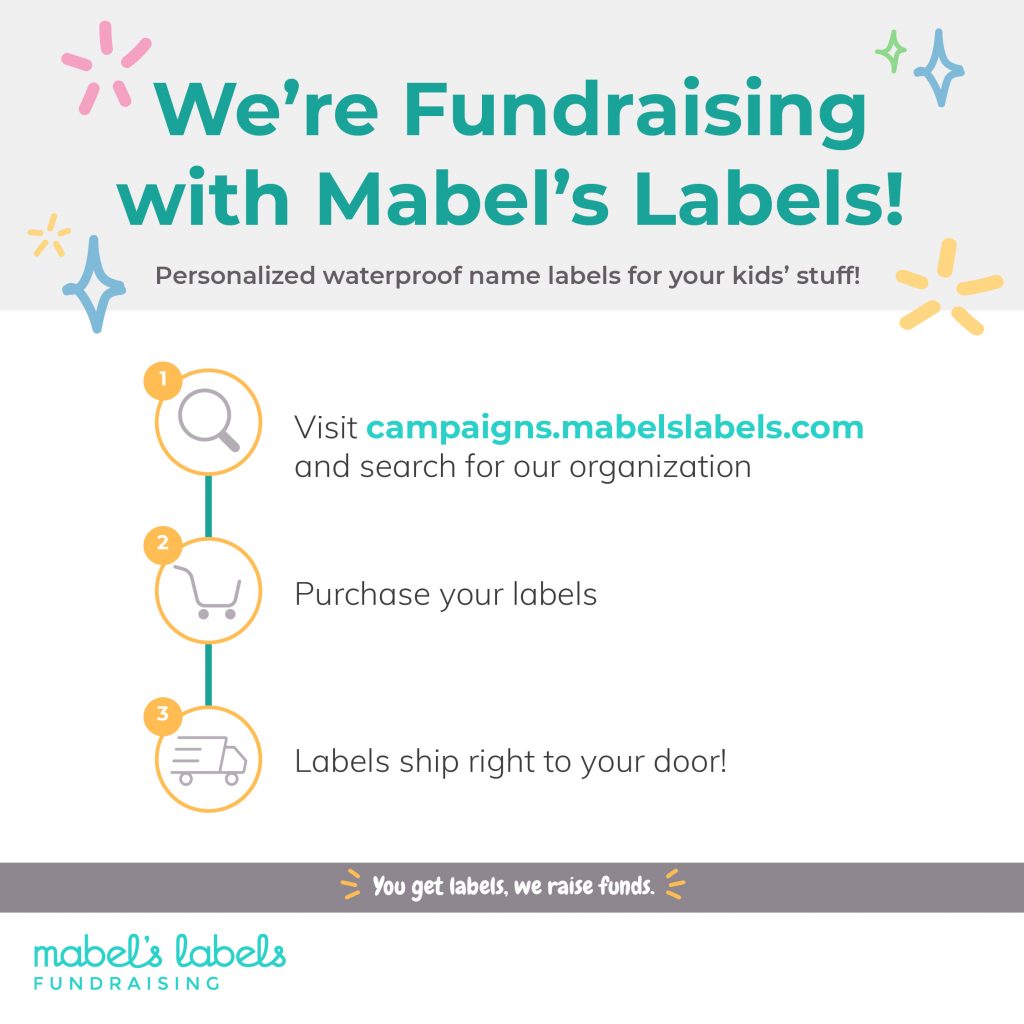 We're Fundraising with Mabel's Labels!

Personalized waterproof name labels for your kids' stuff!

1

Visit campaigns.mabelslabels.com and search for our organization

2

Purchase your labels

3

Labels ship right to your door!

You get labels, we raise funds.

mabel's labels
FUNDRAISING